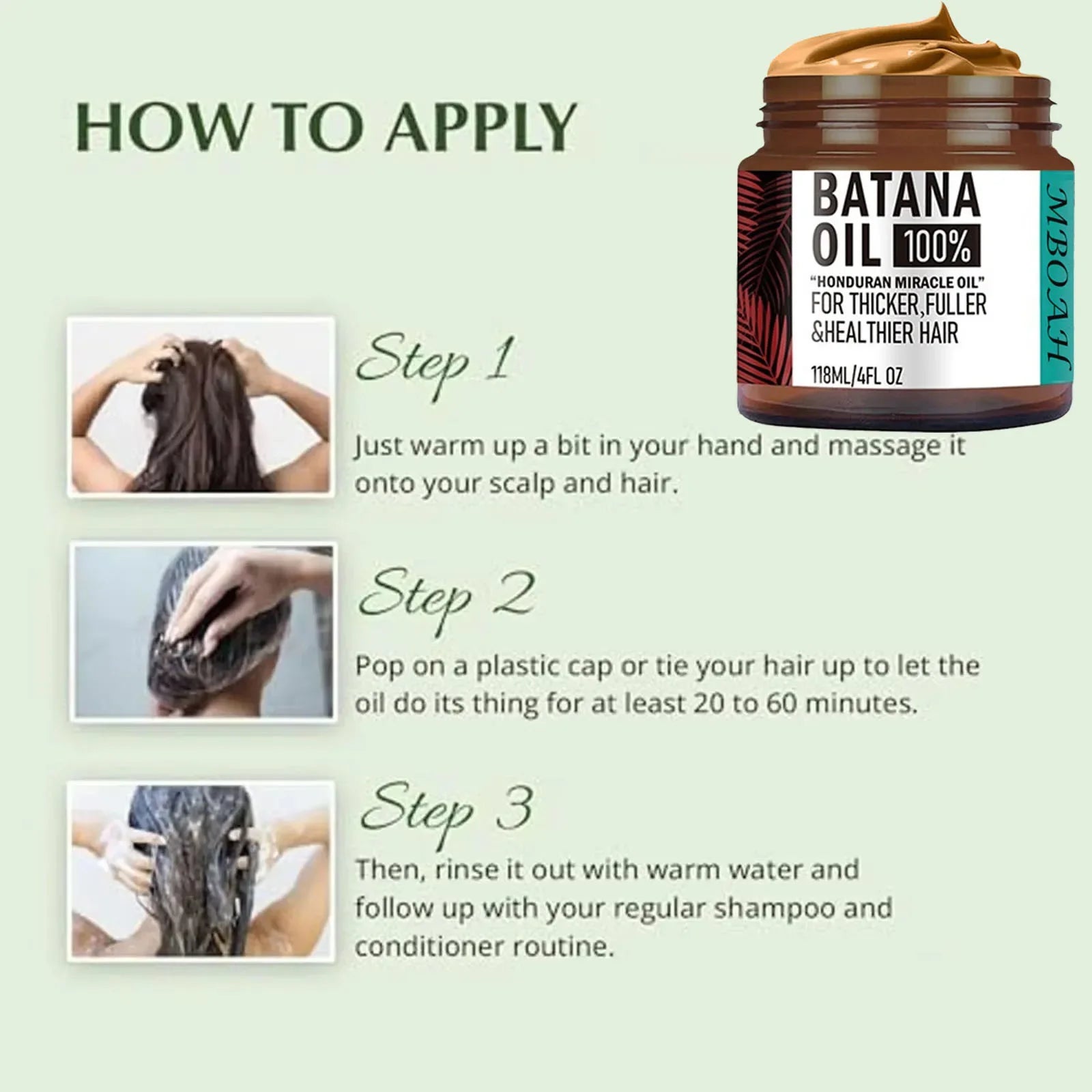 HOW TO APPLY

BATANA OIL 100%
"HONDURAN MIRACLE OIL"
FOR THICKER,FULLER &HEALTHIER HAIR
118ML/4FL OZ

MBOAH

Step 1
Just warm up a bit in your hand and massage it onto your scalp and hair.

Step 2
Pop on a plastic cap or tie your hair up to let the oil do its thing for at least 20 to 60 minutes.

Step 3
Then, rinse it out with warm water and follow up with your regular shampoo and conditioner routine.